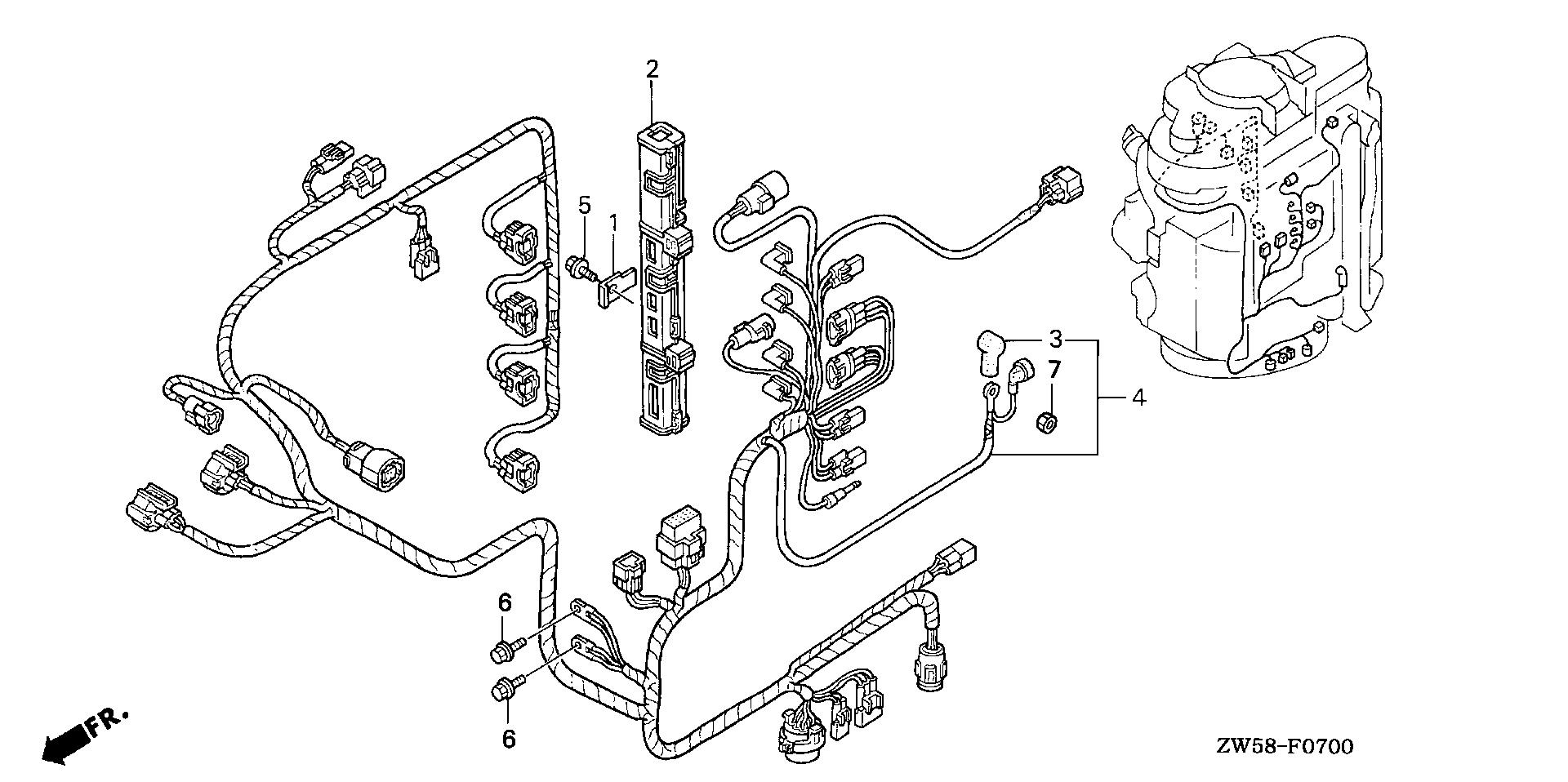 2

5

1

3

7

4

6

6

FR.

ZW58-F0700